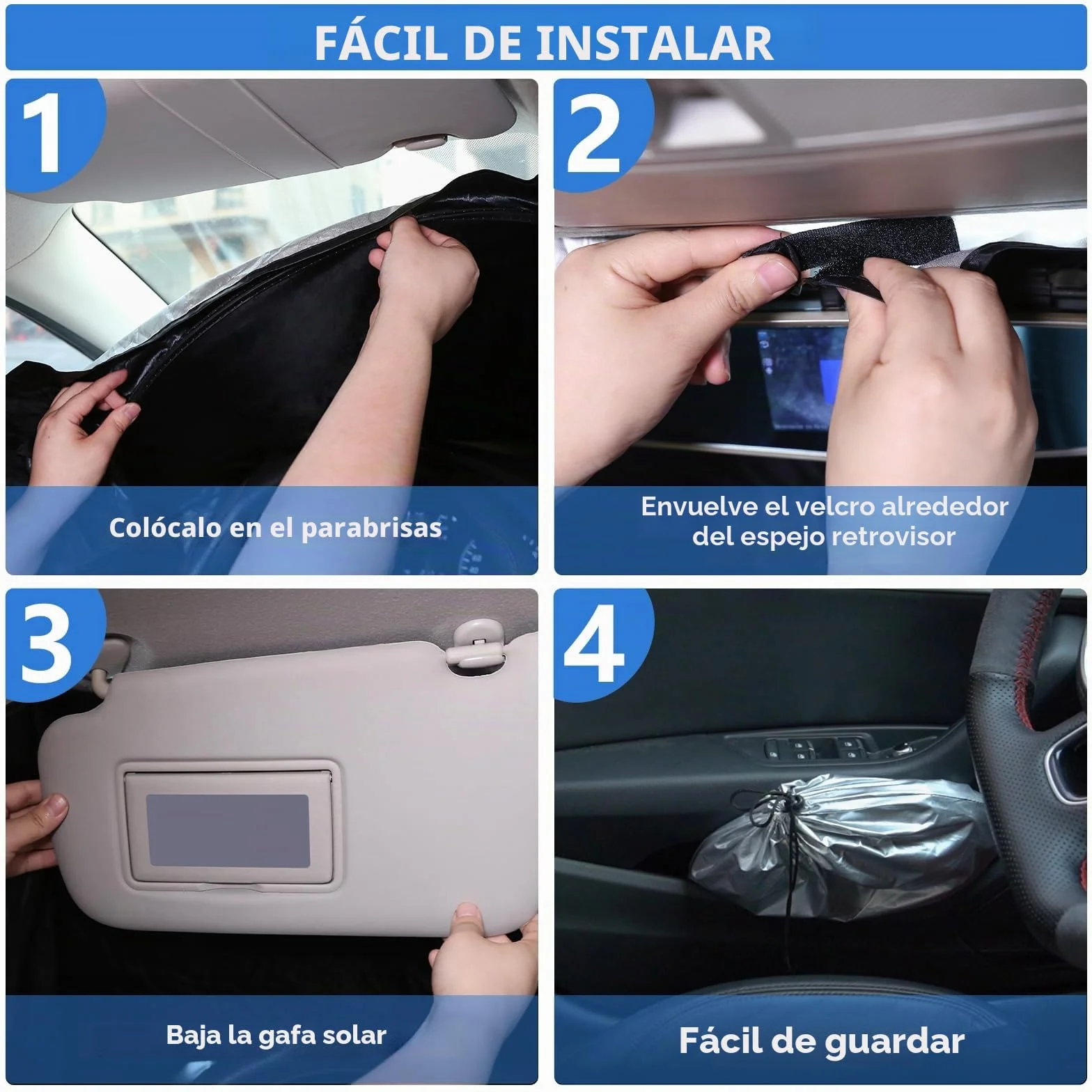 FÁCIL DE INSTALAR

1

Colócalo en el parabrisas

2

Envuelve el velcro alrededor del espejo retrovisor

3

Baja la gafa solar

4

Fácil de guardar