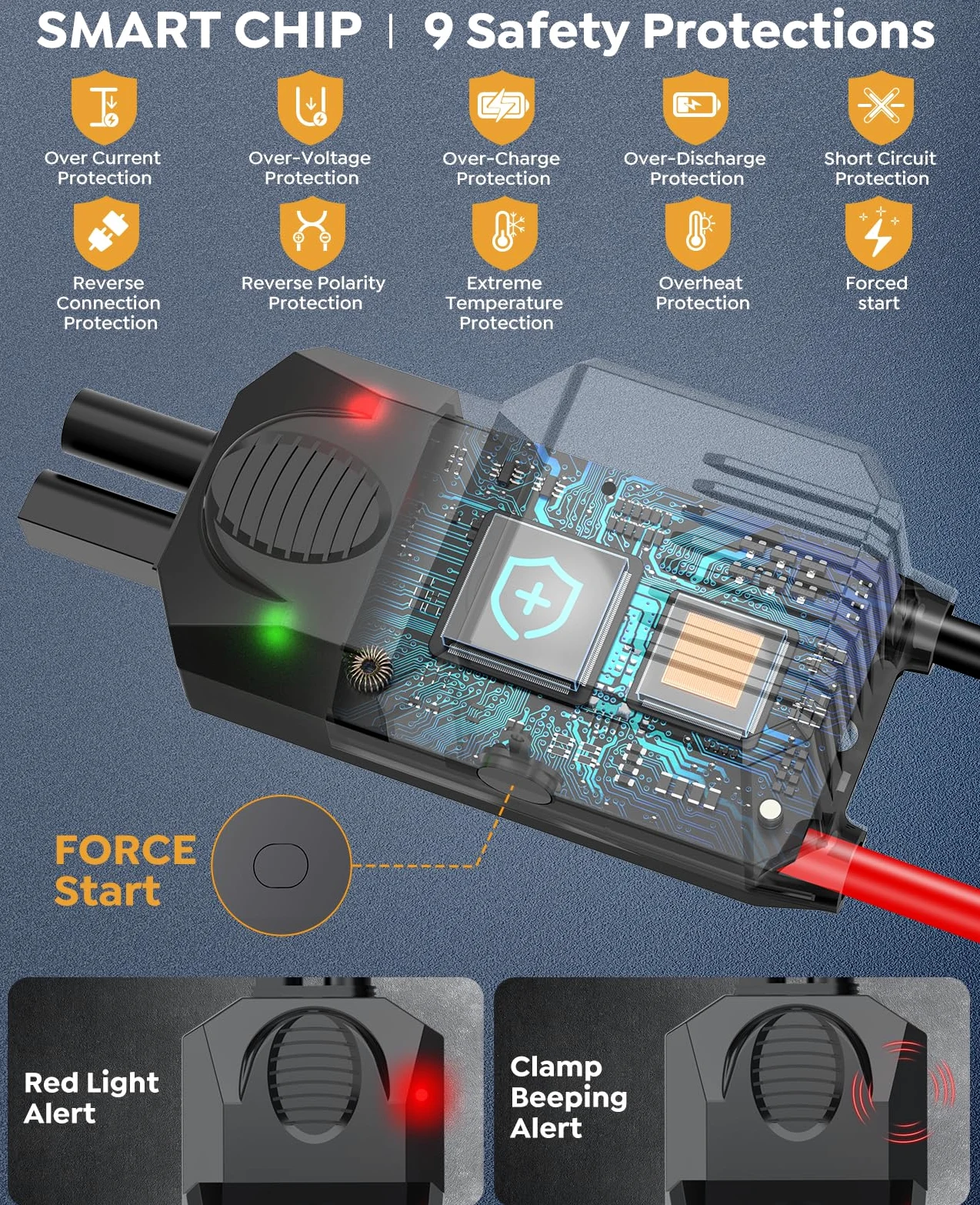 SMART CHIP | 9 Safety Protections

Over Current Protection

Over-Voltage Protection

Over-Charge Protection

Over-Discharge Protection

Short Circuit Protection

Reverse Connection Protection

Reverse Polarity Protection

Extreme Temperature Protection

Overheat Protection

Forced start

FORCE Start

Red Light Alert

Clamp Beeping Alert