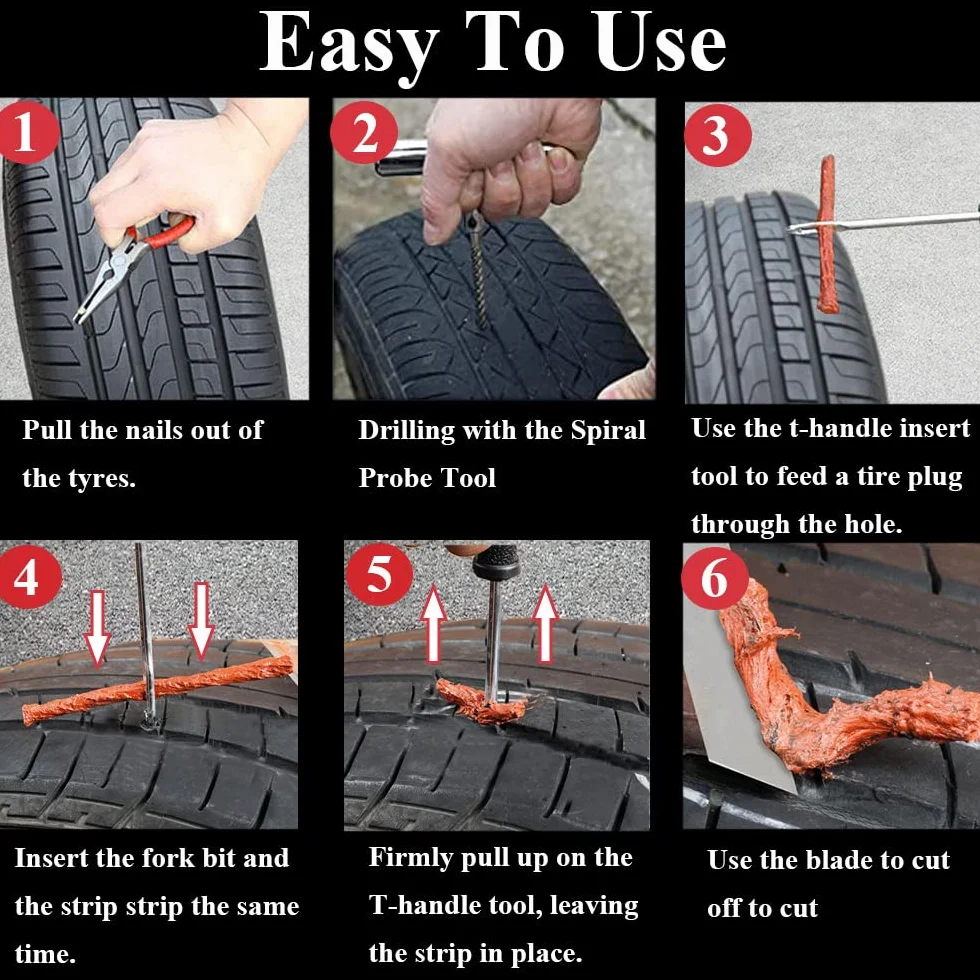 Easy To Use

1

Pull the nails out of the tyres.

2

Drilling with the Spiral Probe Tool

3

Use the t-handle insert tool to feed a tire plug through the hole.

4

Insert the fork bit and the strip strip the same time.

5

Firmly pull up on the T-handle tool, leaving the strip in place.

6

Use the blade to cut off to cut