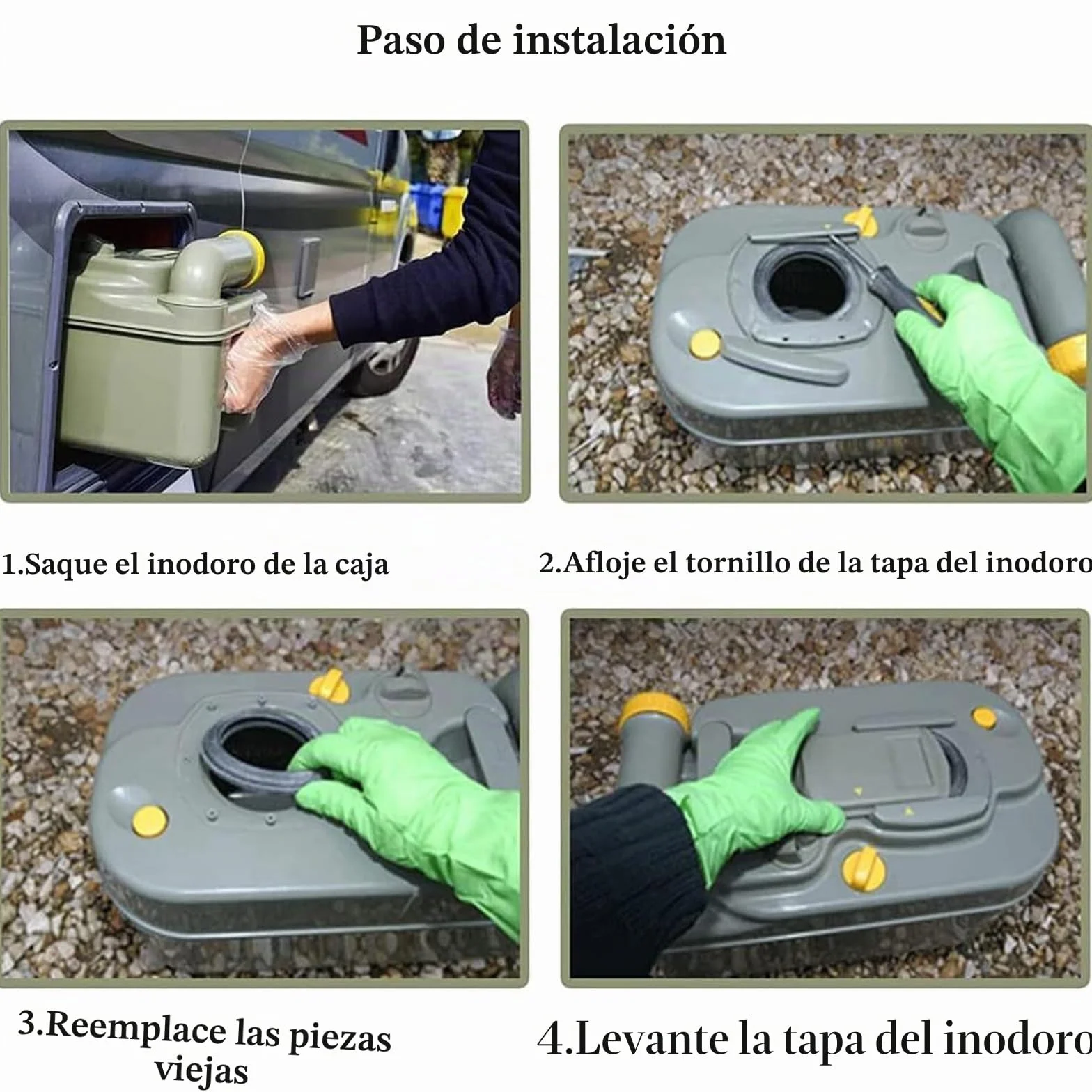 Paso de instalación

1.Saque el inodoro de la caja

2.Afloje el tornillo de la tapa del inodoro

3.Reemplace las piezas viejas

4.Levante la tapa del inodoro