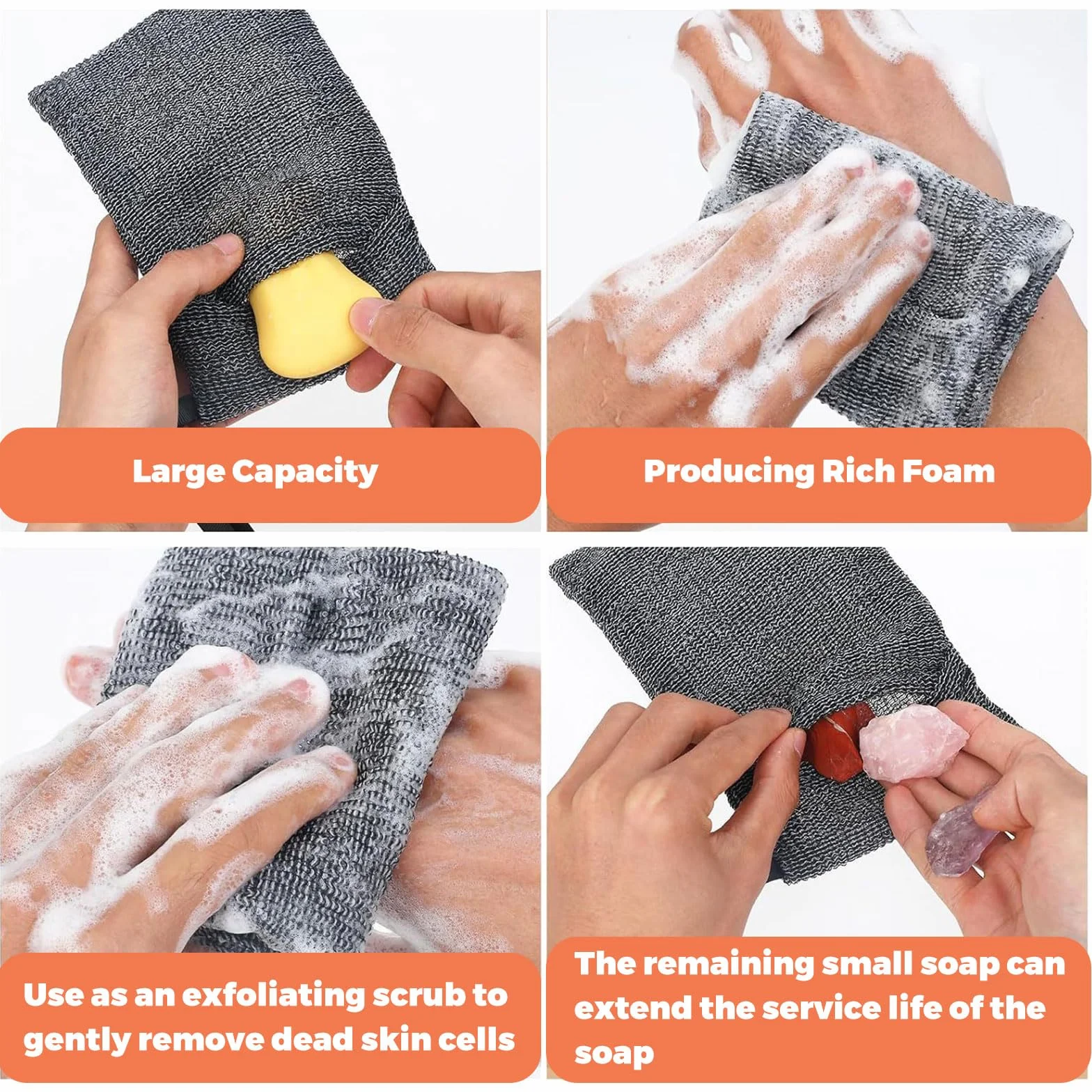 Large Capacity

Producing Rich Foam

Use as an exfoliating scrub to gently remove dead skin cells

The remaining small soap can extend the service life of the soap