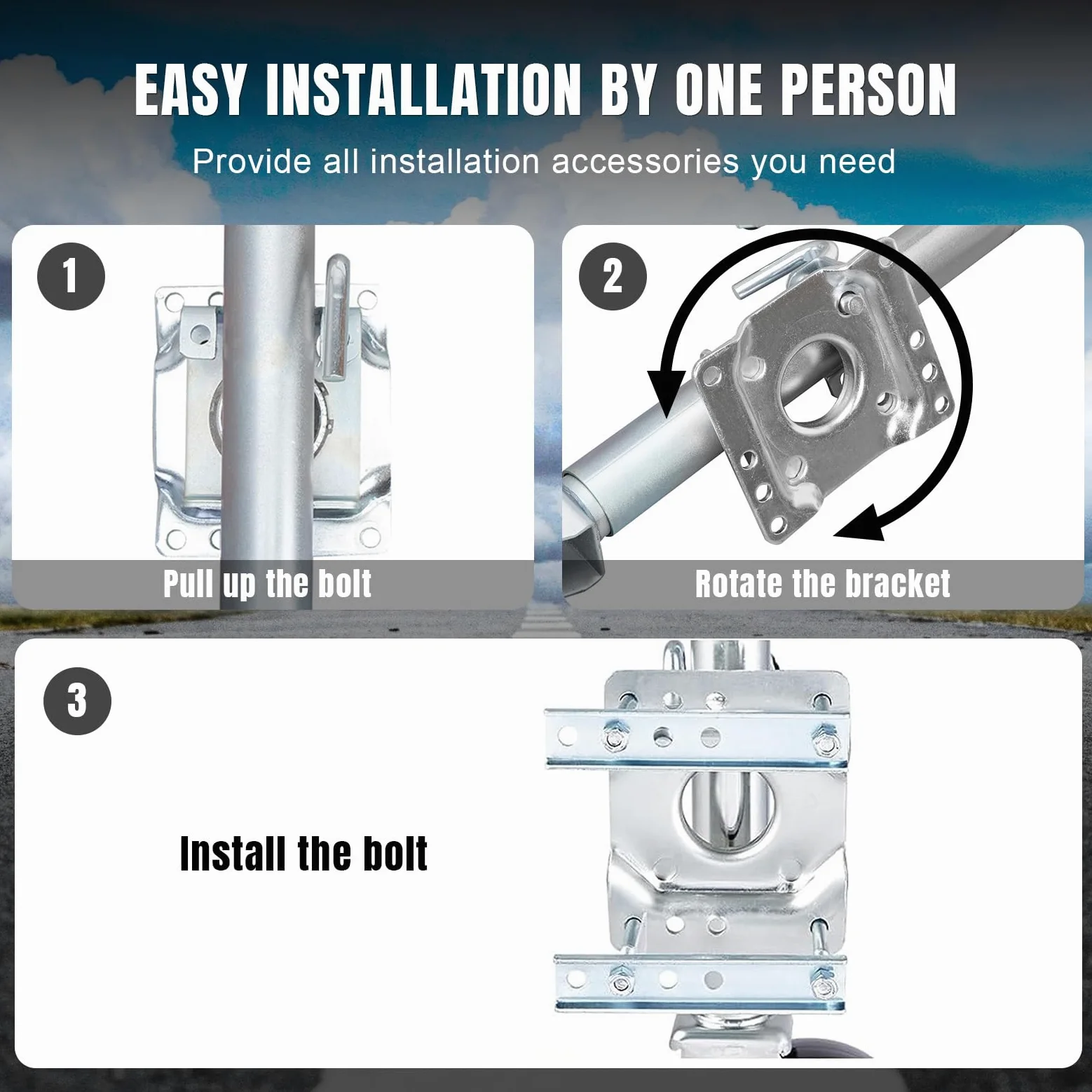 EASY INSTALLATION BY ONE PERSON

Provide all installation accessories you need

1

Pull up the bolt

2

Rotate the bracket

3

Install the bolt