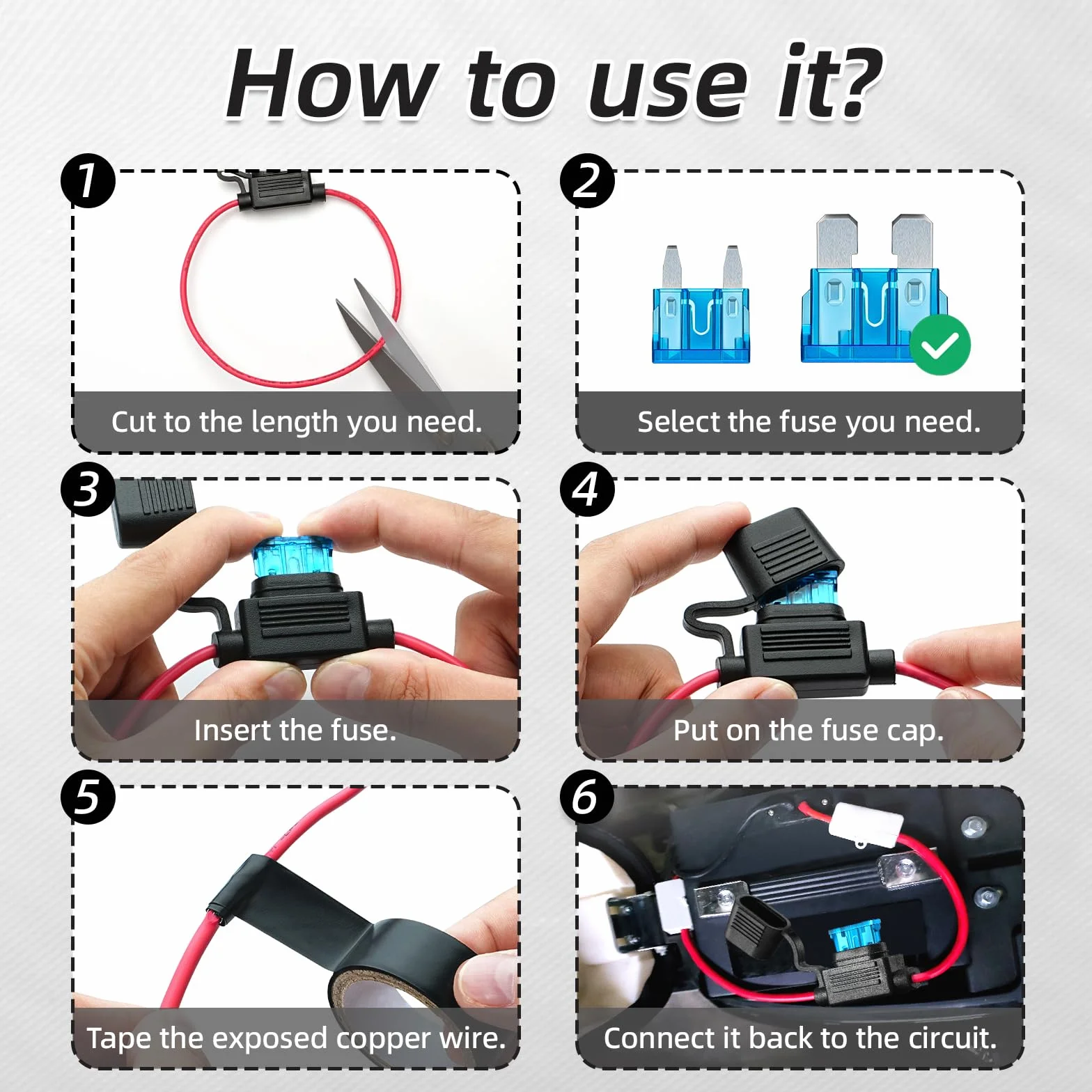 How to use it?

1
Cut to the length you need.

2
Select the fuse you need.

3
Insert the fuse.

4
Put on the fuse cap.

5
Tape the exposed copper wire.

6
Connect it back to the circuit.