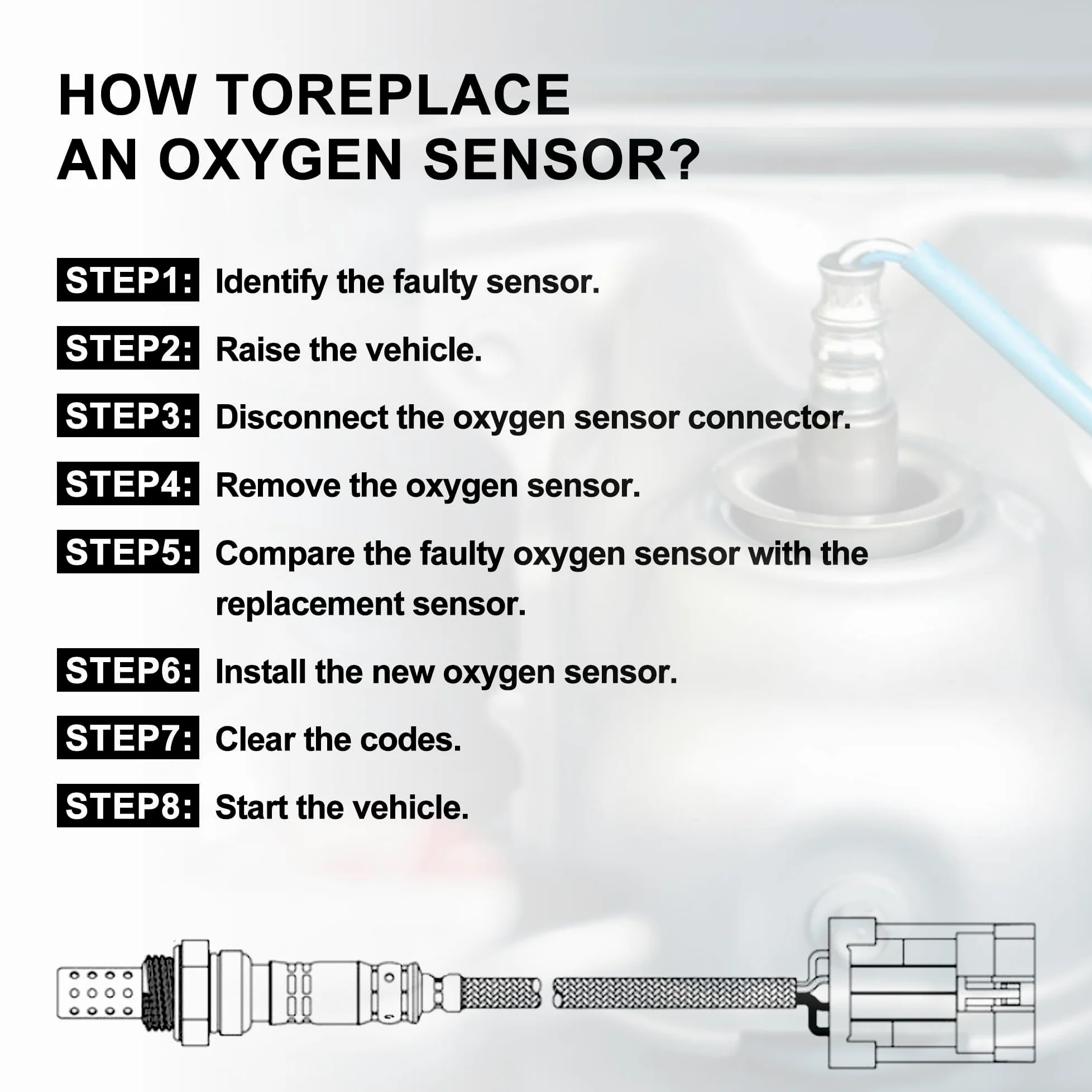 HOW TOREPLACE AN OXYGEN SENSOR?

STEP1: Identify the faulty sensor.

STEP2: Raise the vehicle.

STEP3: Disconnect the oxygen sensor connector.

STEP4: Remove the oxygen sensor.

STEP5: Compare the faulty oxygen sensor with the replacement sensor.

STEP6: Install the new oxygen sensor.

STEP7: Clear the codes.

STEP8: Start the vehicle.