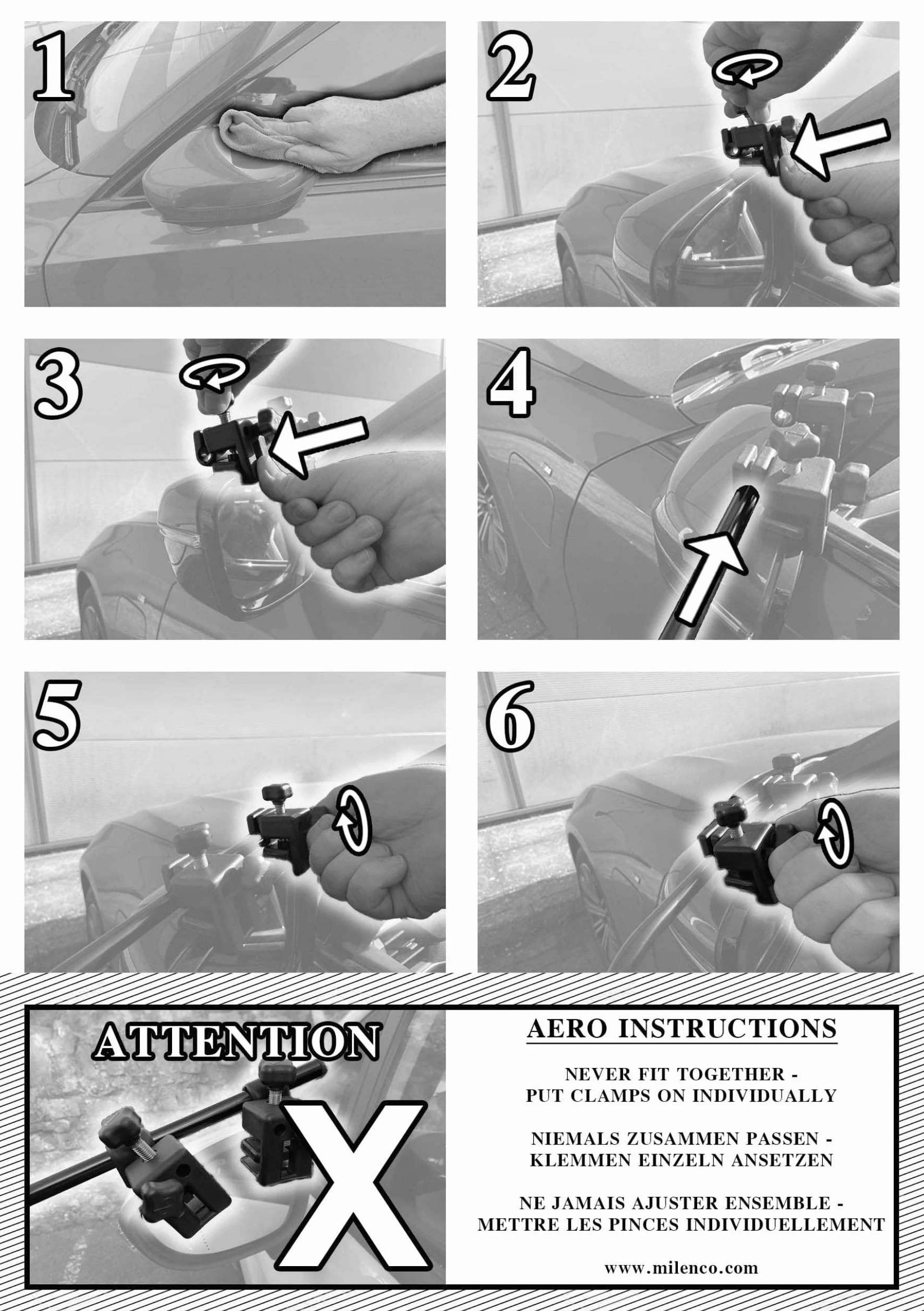 1

2

3

4

5

6

ATTENTION

X

AERO INSTRUCTIONS

NEVER FIT TOGETHER - PUT CLAMPS ON INDIVIDUALLY

NIEMALS ZUSAMMEN PASSEN - KLEMMEN EINZELN ANSETZEN

NE JAMAIS AJUSTER ENSEMBLE - METTRE LES PINCES INDIVIDUELLEMENT

www.milenco.com