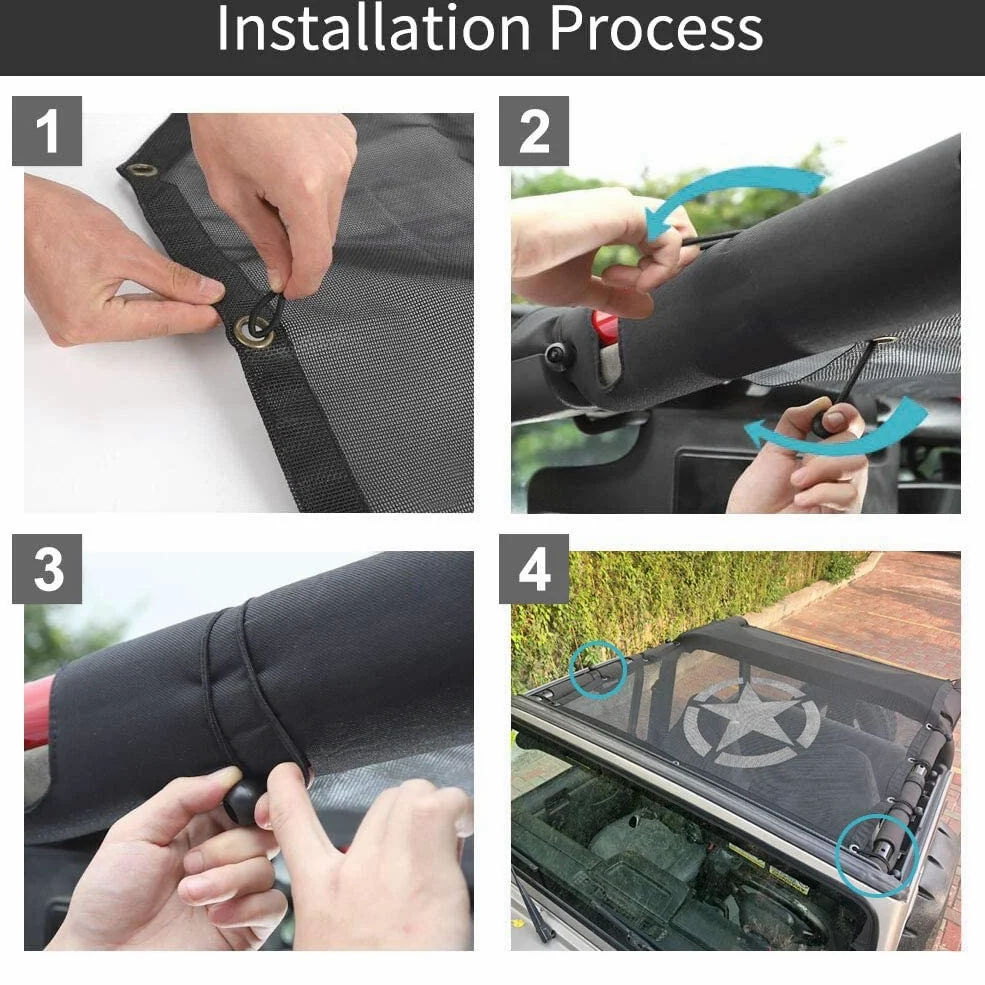 Installation Process

1

2

3

4