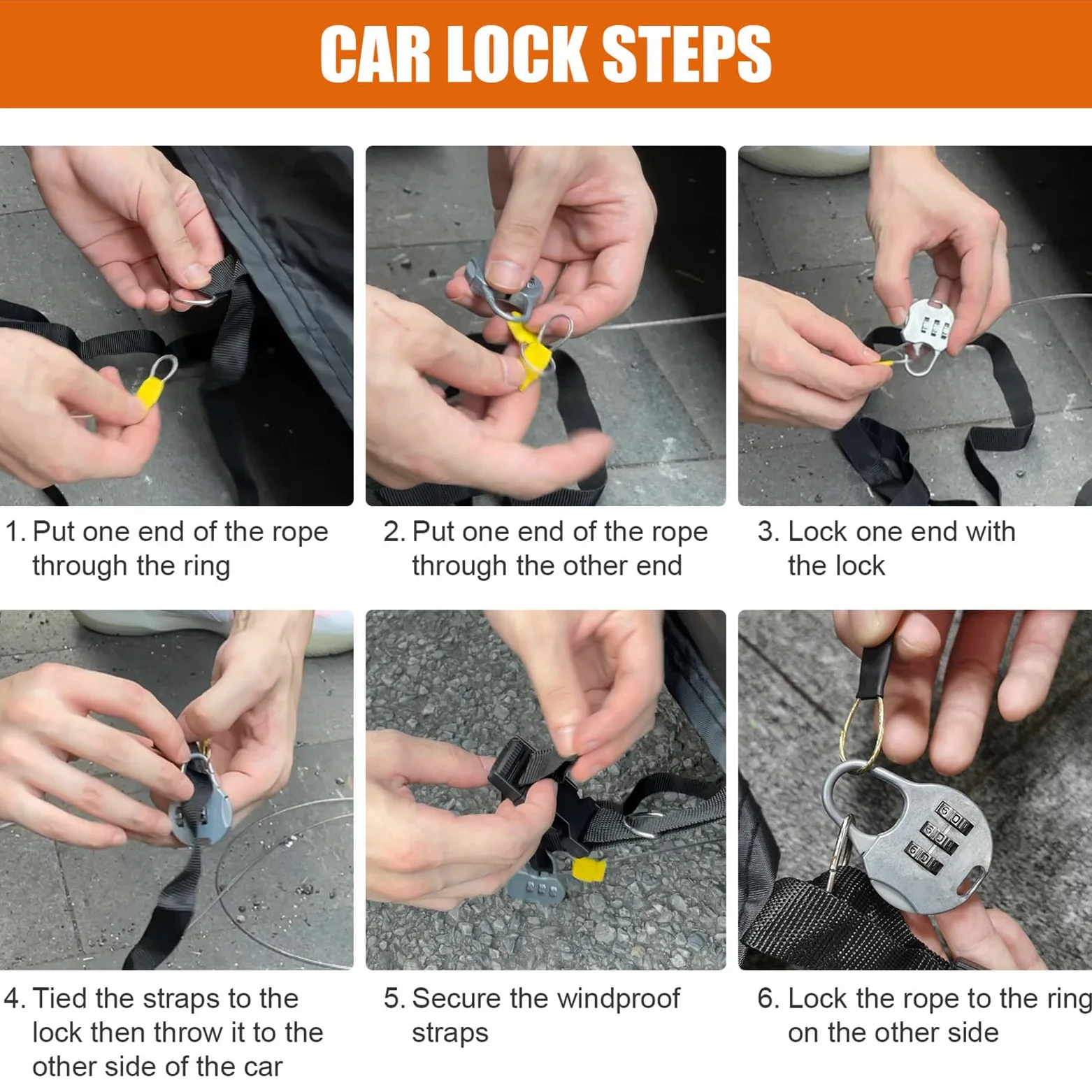 CAR LOCK STEPS

1. Put one end of the rope through the ring

2. Put one end of the rope through the other end

3. Lock one end with the lock

4. Tied the straps to the lock then throw it to the other side of the car

5. Secure the windproof straps

6. Lock the rope to the ring on the other side