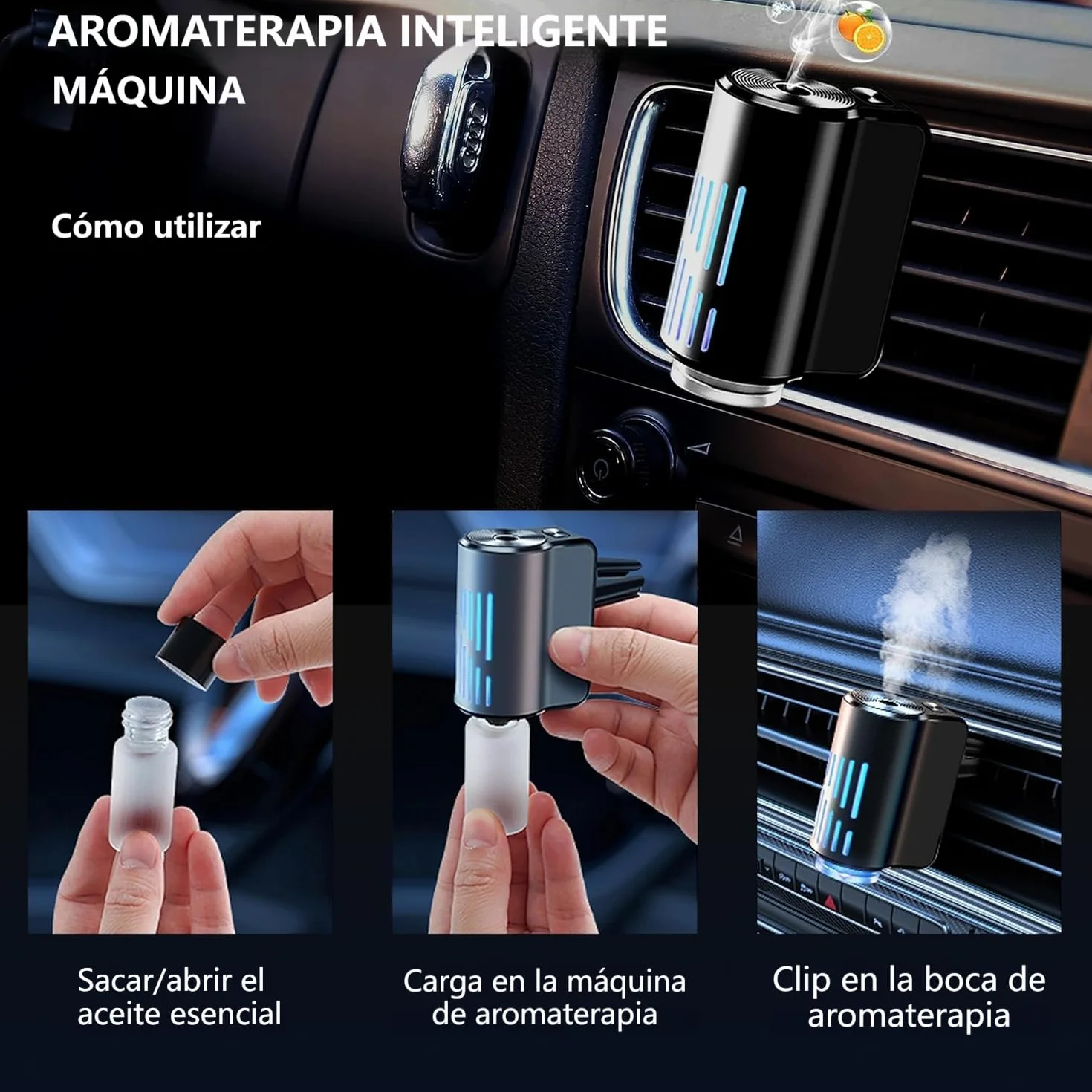 AROMATERAPIA INTELIGENTE
MÁQUINA

Cómo utilizar

Sacar/abrir el aceite esencial

Carga en la máquina de aromaterapia

Clip en la boca de aromaterapia