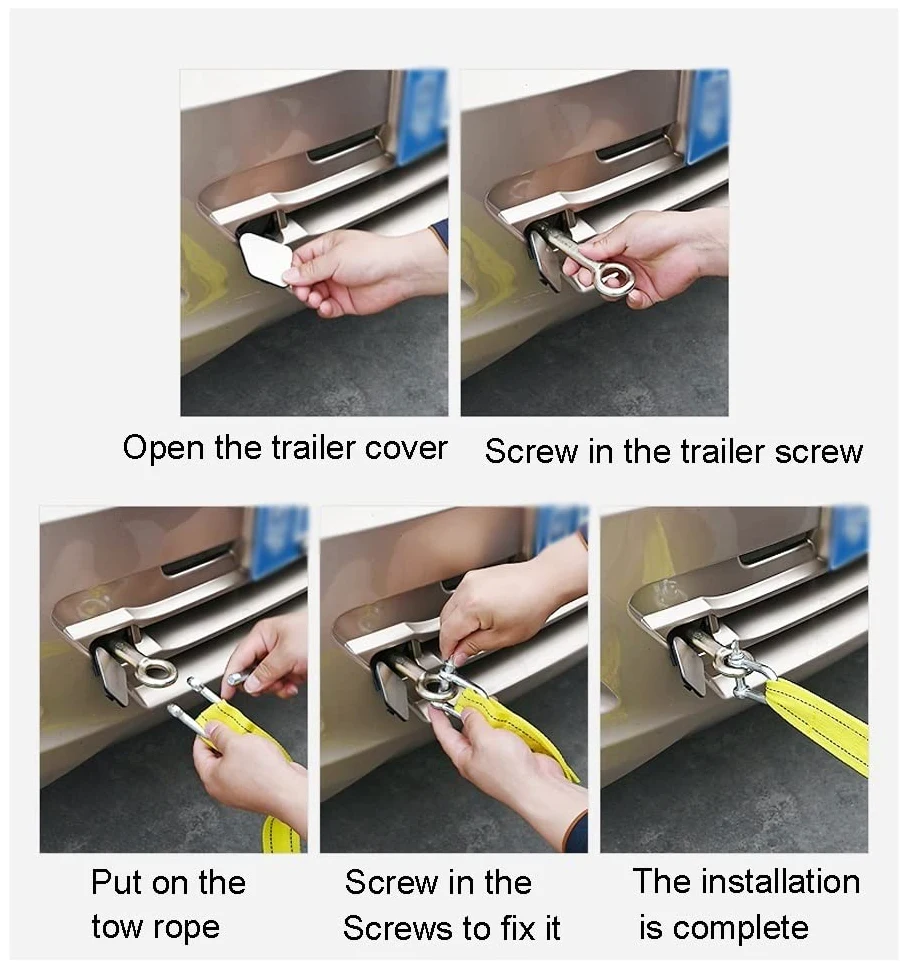 Open the trailer cover

Screw in the trailer screw

Put on the tow rope

Screw in the Screws to fix it

The installation is complete