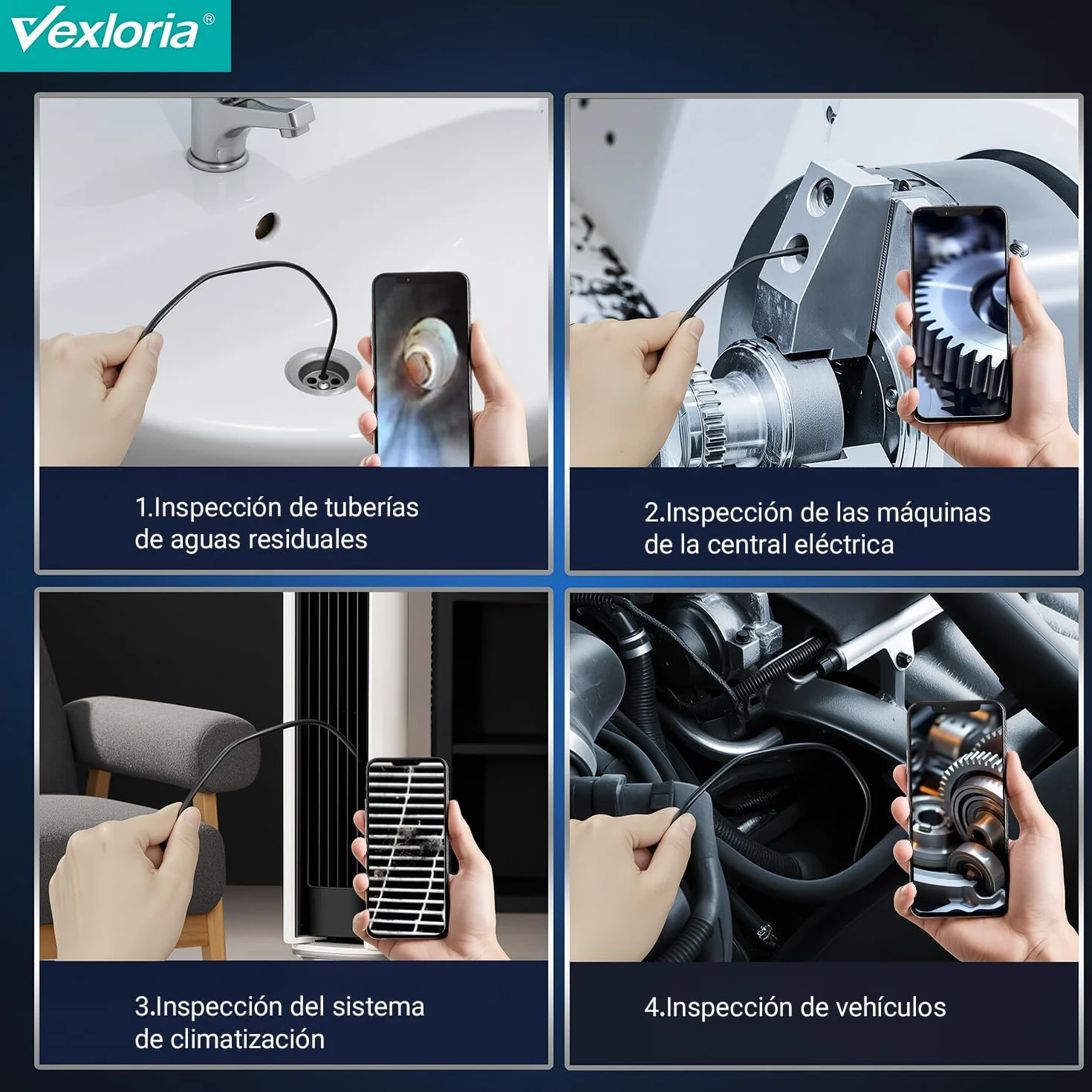 Vexloria®

1.Inspección de tuberías de aguas residuales

2.Inspección de las máquinas de la central eléctrica

3.Inspección del sistema de climatización

4.Inspección de vehículos