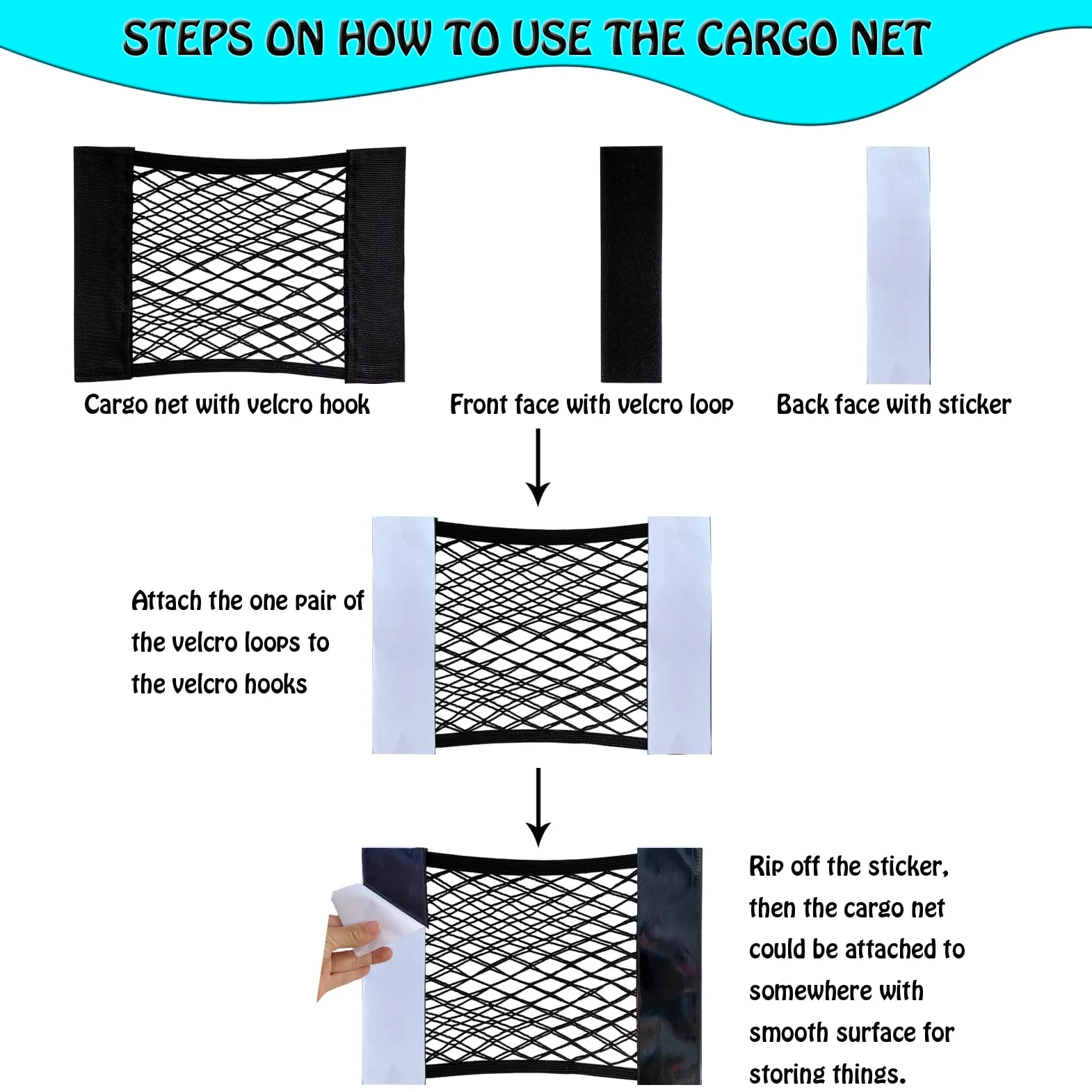 STEPS ON HOW TO USE THE CARGO NET

Cargo net with velcro hook

Front face with velcro loop

Back face with sticker

Attach the one pair of the velcro loops to the velcro hooks

Rip off the sticker, then the cargo net could be attached to somewhere with smooth surface for storing things.