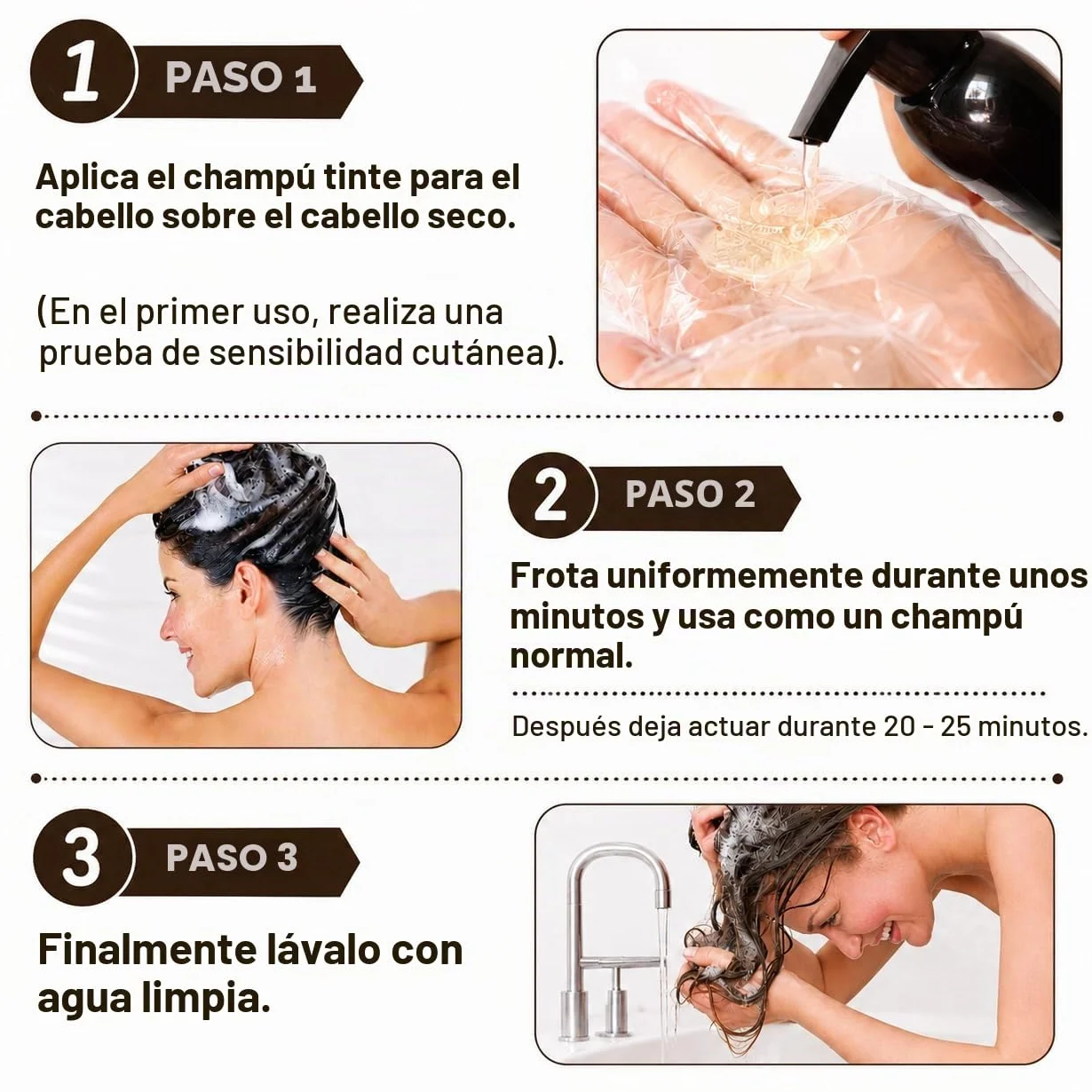 1 PASO 1

Aplica el champú tinte para el cabello sobre el cabello seco.

(En el primer uso, realiza una prueba de sensibilidad cutánea).

2 PASO 2

Frota uniformemente durante unos minutos y usa como un champú normal.

Después deja actuar durante 20 - 25 minutos.

3 PASO 3

Finalmente lávalo con agua limpia.