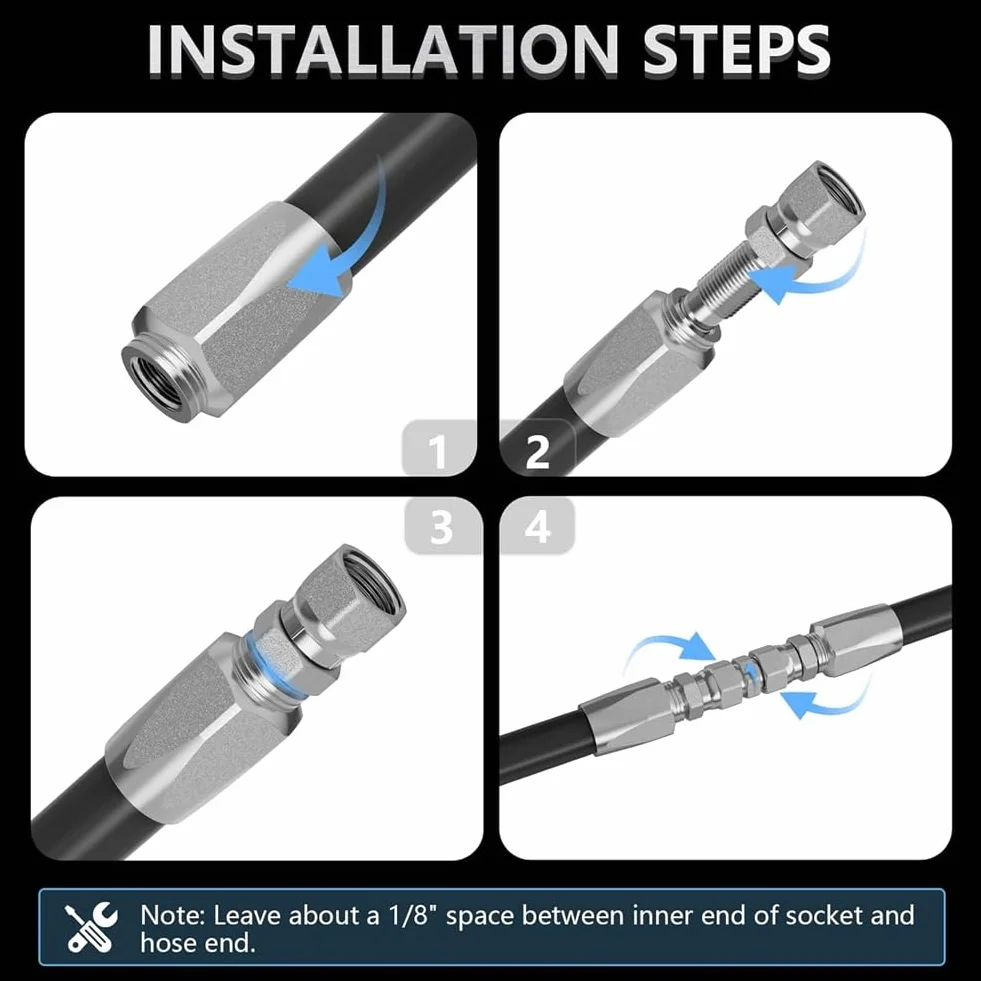 INSTALLATION STEPS

1

2

3

4

Note: Leave about a 1/8" space between inner end of socket and hose end.