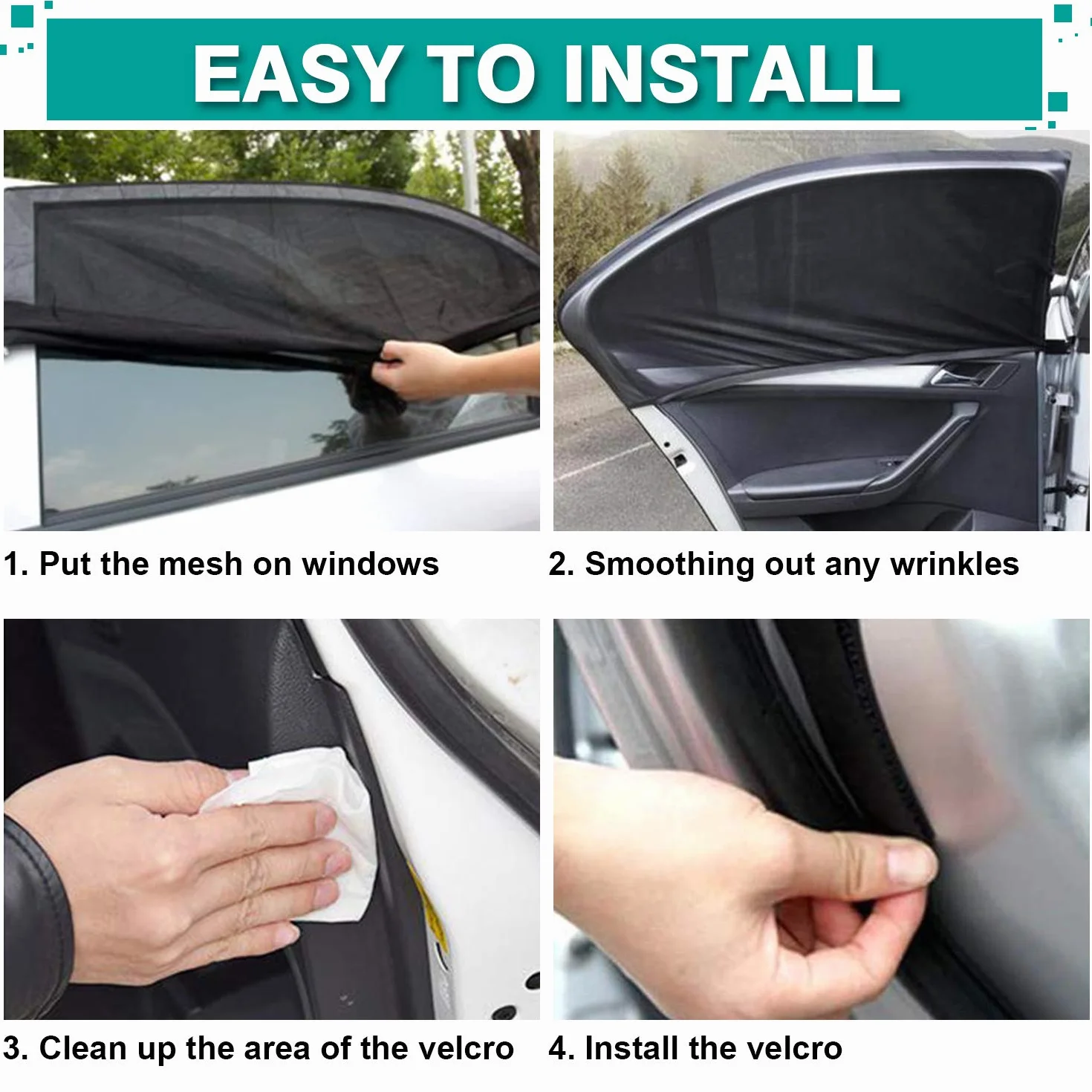 EASY TO INSTALL

1. Put the mesh on windows

2. Smoothing out any wrinkles

3. Clean up the area of the velcro

4. Install the velcro